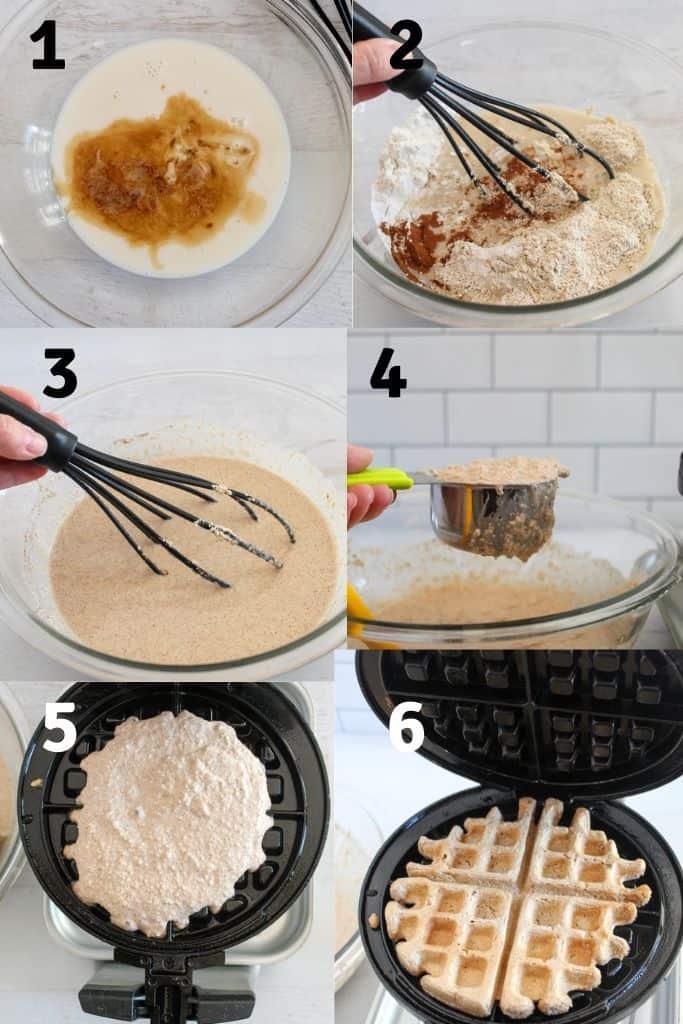 1
2
3
4
5
6